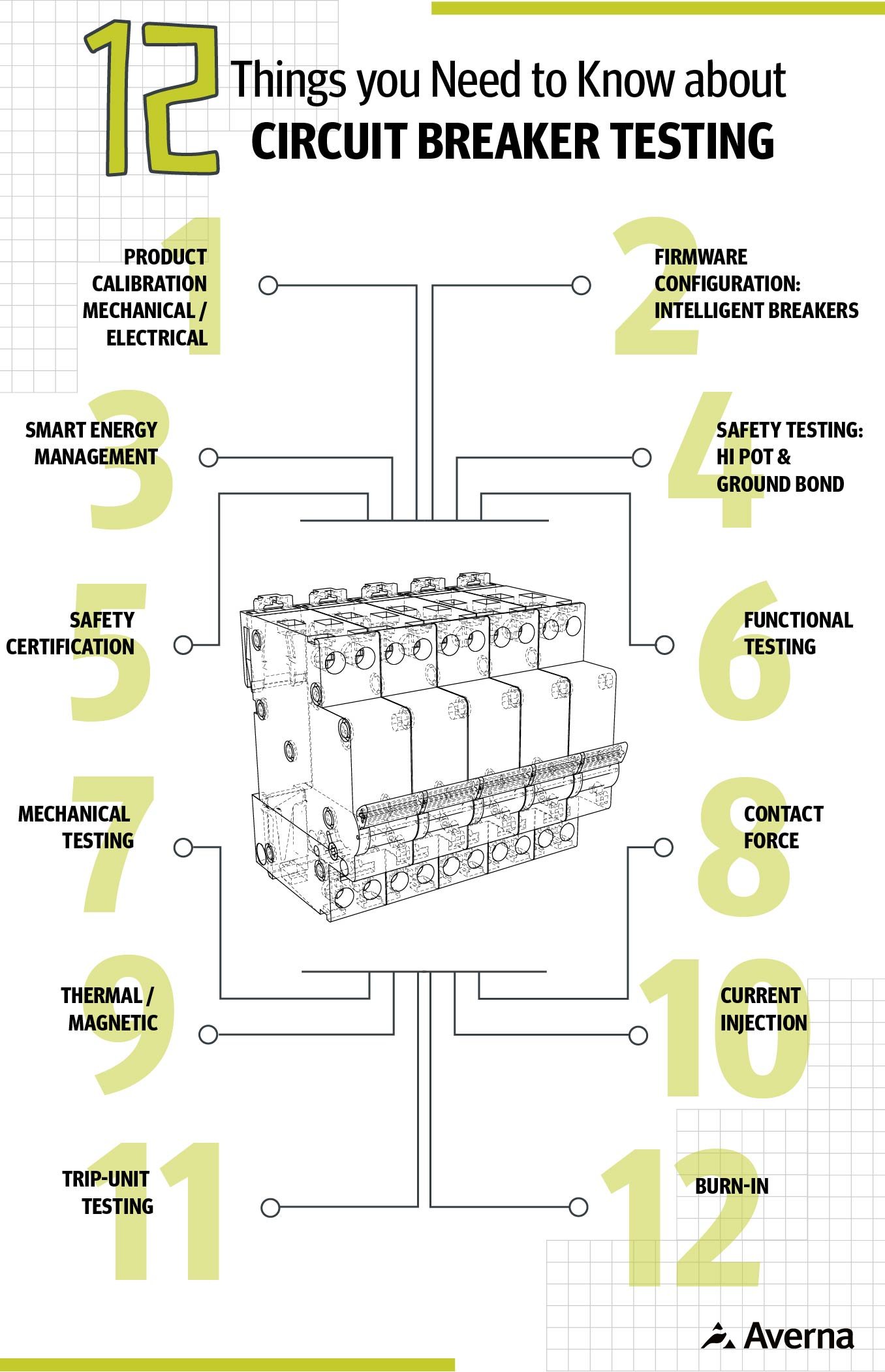 12 Things you Need to Know about
CIRCUIT BREAKER TESTING

1 PRODUCT CALIBRATION MECHANICAL / ELECTRICAL

2 FIRMWARE CONFIGURATION: INTELLIGENT BREAKERS

3 SMART ENERGY MANAGEMENT

4 SAFETY TESTING: HI POT & GROUND BOND

5 SAFETY CERTIFICATION

6 FUNCTIONAL TESTING

7 MECHANICAL TESTING

8 CONTACT FORCE

9 THERMAL / MAGNETIC

10 CURRENT INJECTION

11 TRIP-UNIT TESTING

12 BURN-IN

Averna